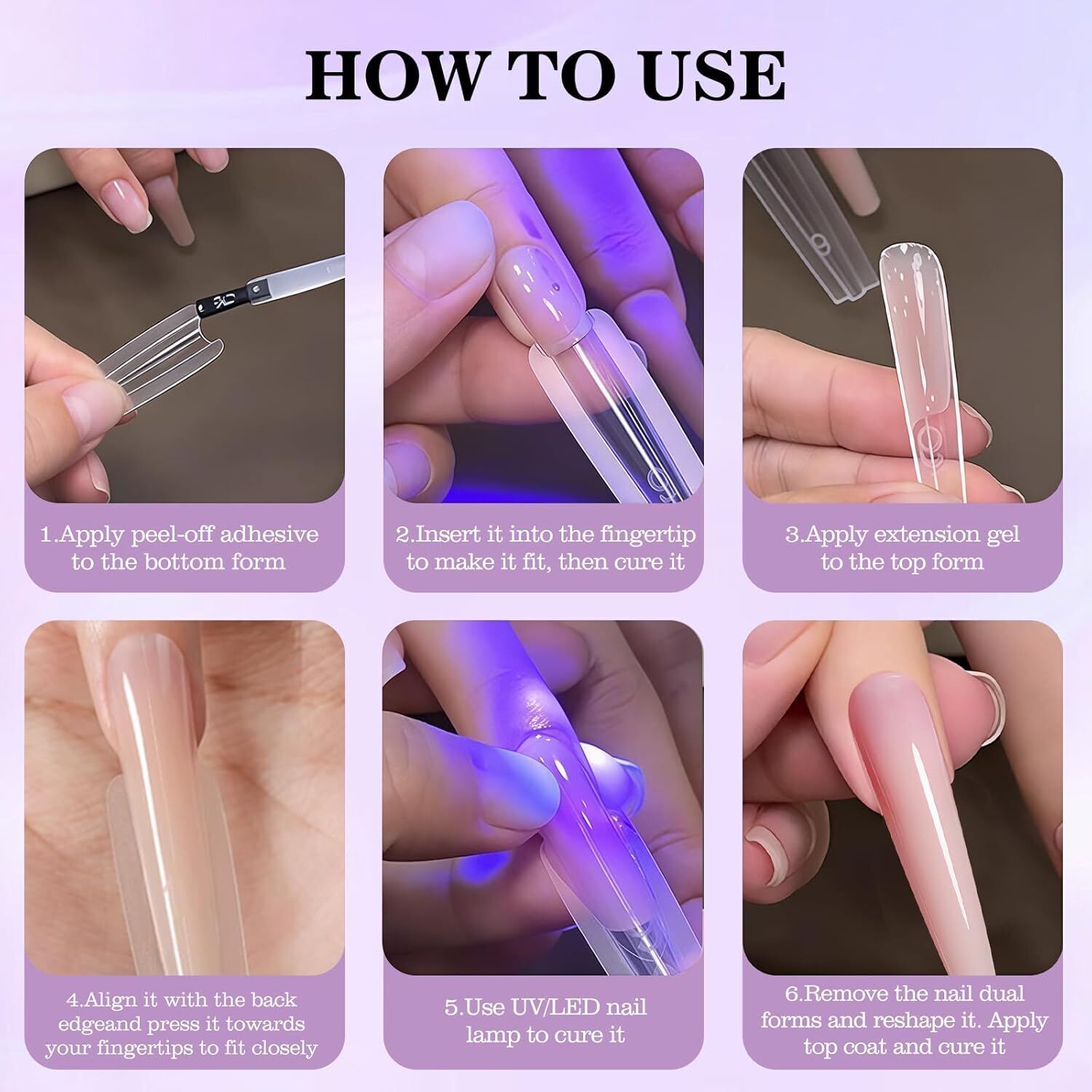 HOW TO USE

1.Apply peel-off adhesive to the bottom form

2.Insert it into the fingertip to make it fit, then cure it

3.Apply extension gel to the top form

4.Align it with the back edgeand press it towards your fingertips to fit closely

5.Use UV/LED nail lamp to cure it

6.Remove the nail dual forms and reshape it. Apply top coat and cure it