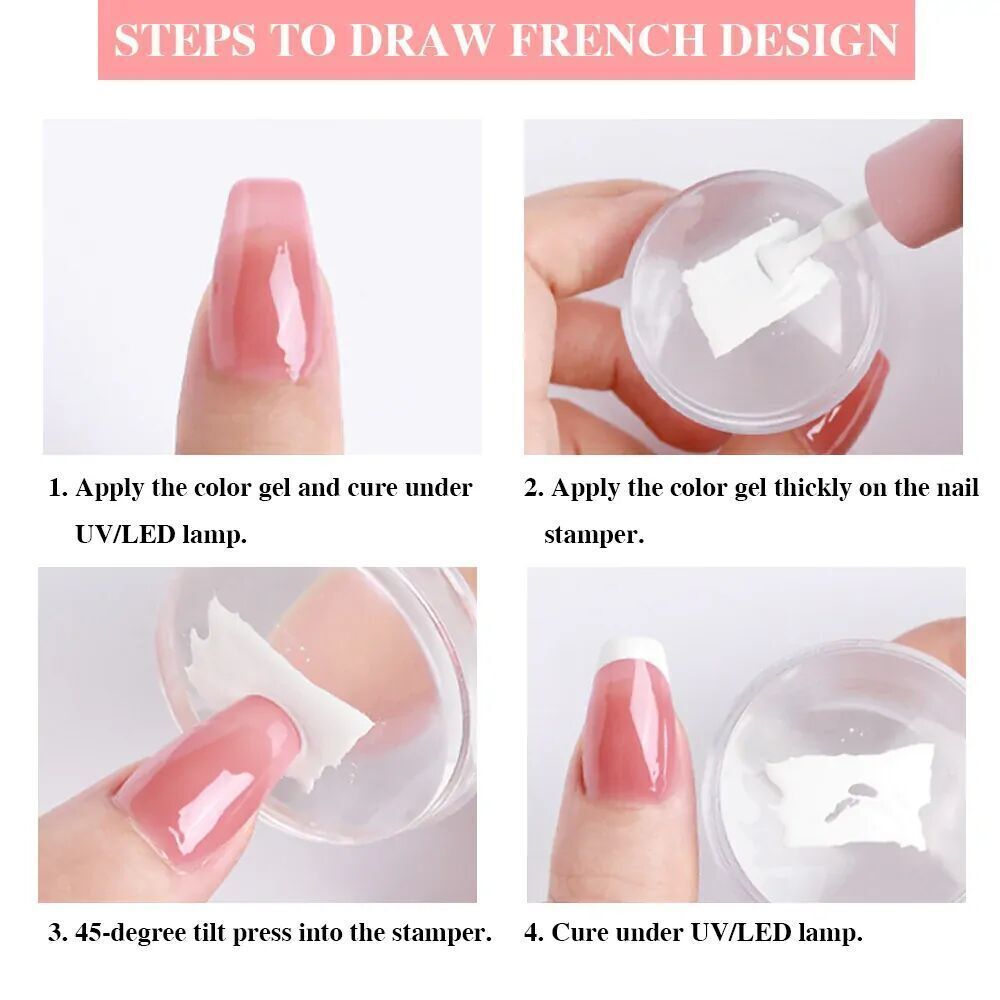 STEPS TO DRAW FRENCH DESIGN

1. Apply the color gel and cure under UV/LED lamp.

2. Apply the color gel thickly on the nail stamper.

3. 45-degree tilt press into the stamper.

4. Cure under UV/LED lamp.