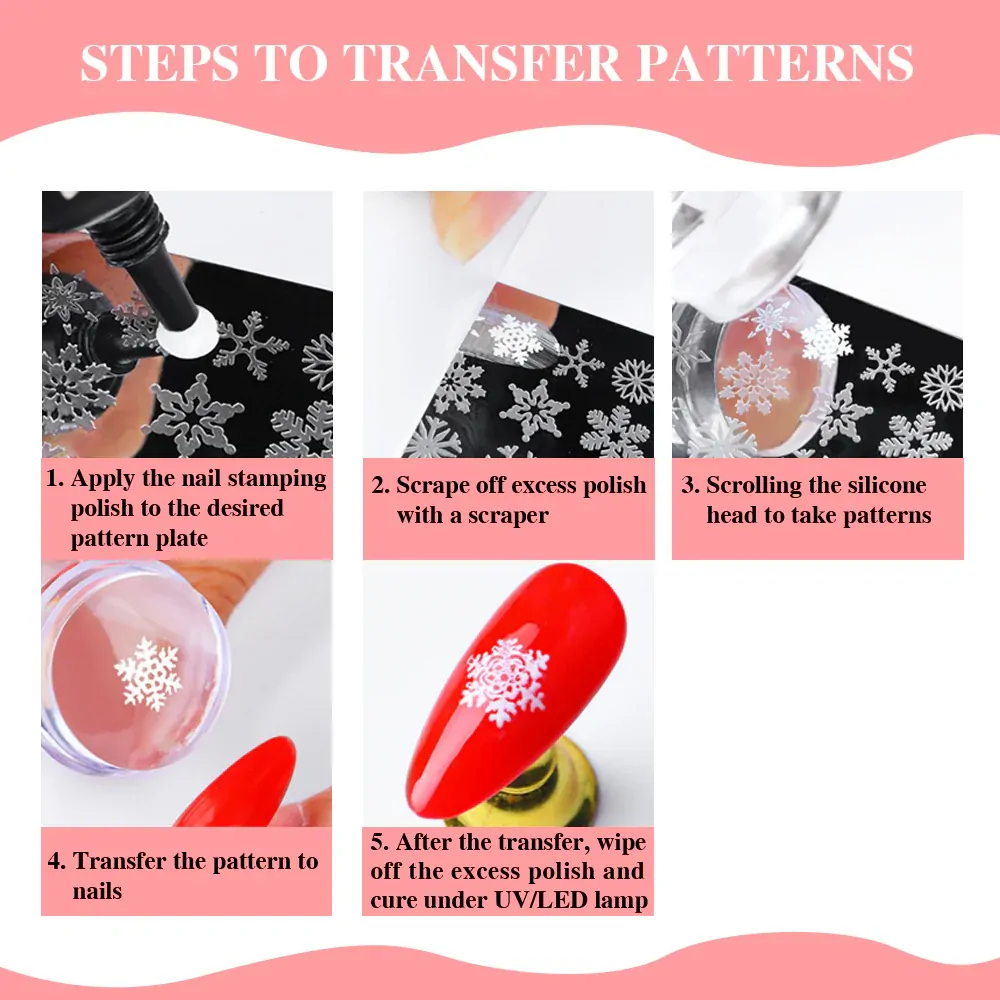 STEPS TO TRANSFER PATTERNS

1. Apply the nail stamping polish to the desired pattern plate

2. Scrape off excess polish with a scraper

3. Scrolling the silicone head to take patterns

4. Transfer the pattern to nails

5. After the transfer, wipe off the excess polish and cure under UV/LED lamp